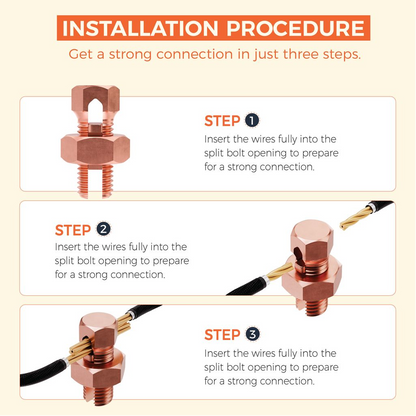 INSTALLATION PROCEDURE

Get a strong connection in just three steps.

STEP 1
Insert the wires fully into the split bolt opening to prepare for a strong connection.

STEP 2
Insert the wires fully into the split bolt opening to prepare for a strong connection.

STEP 3
Insert the wires fully into the split bolt opening to prepare for a strong connection.