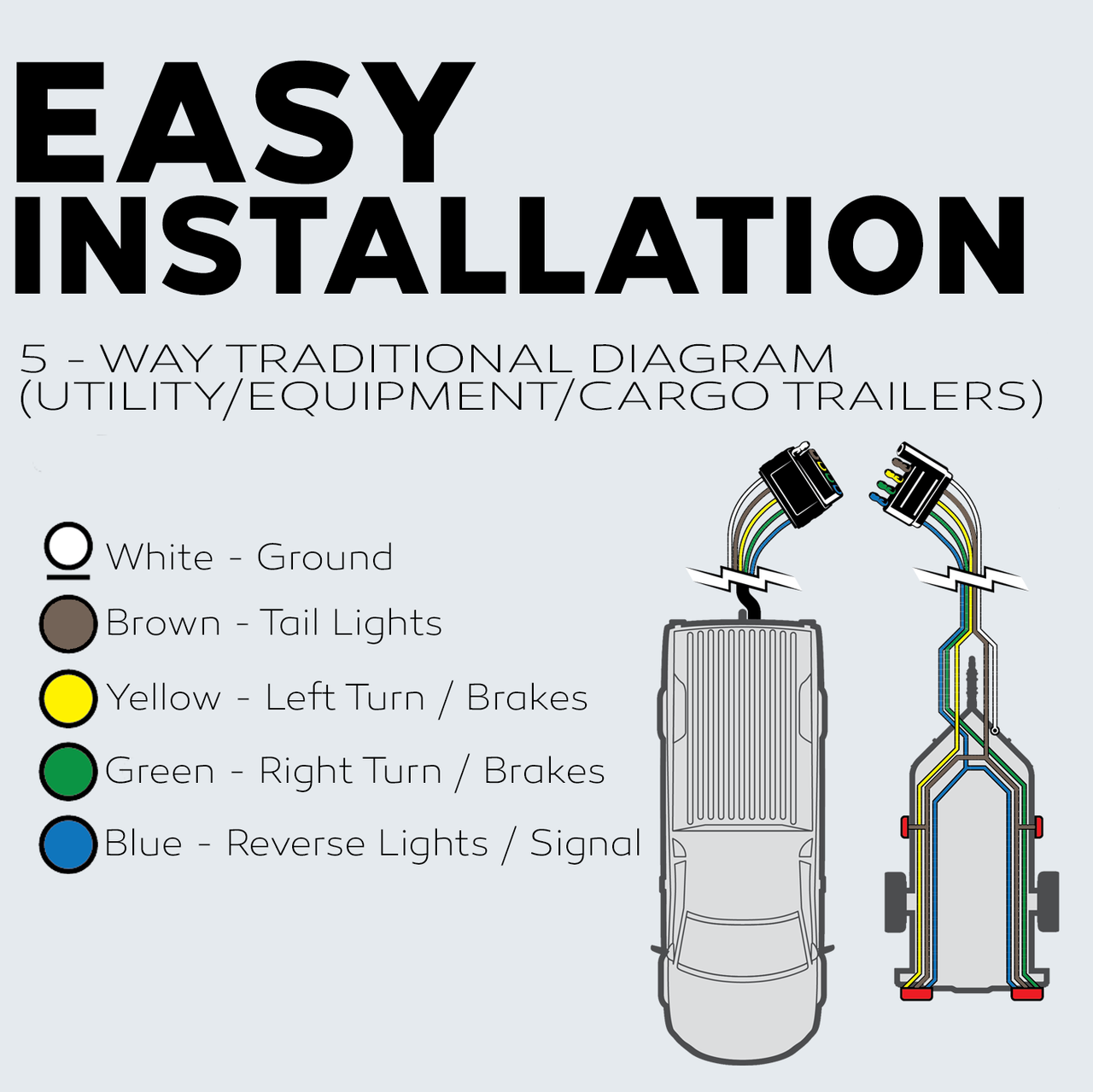 EASY INSTALLATION

5 - WAY TRADITIONAL DIAGRAM (UTILITY/EQUIPMENT/CARGO TRAILERS)

White - Ground

Brown - Tail Lights

Yellow - Left Turn / Brakes

Green - Right Turn / Brakes

Blue - Reverse Lights / Signal