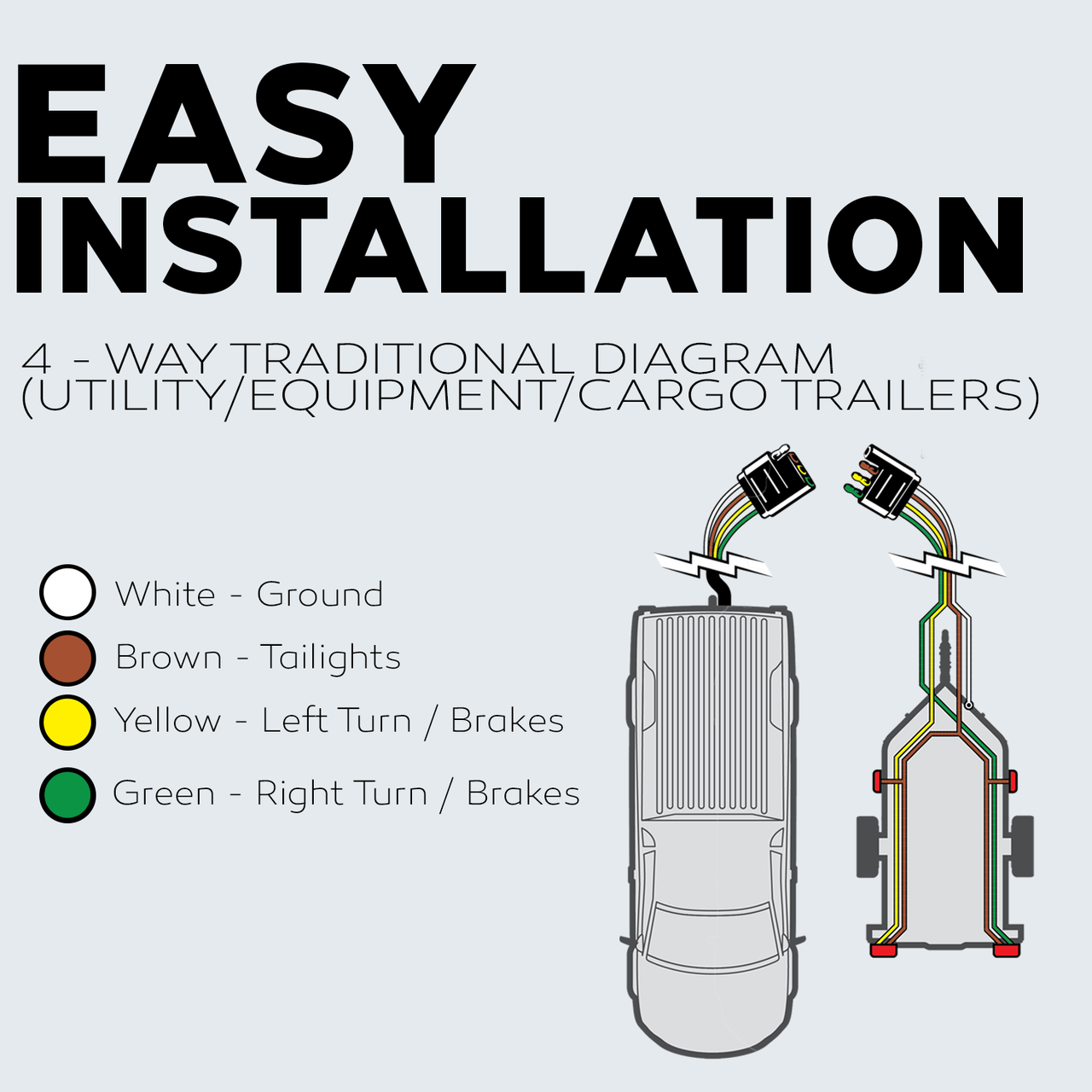 EASY
INSTALLATION

4 - WAY TRADITIONAL DIAGRAM
(UTILITY/EQUIPMENT/CARGO TRAILERS)

White - Ground
Brown - Tailights
Yellow - Left Turn / Brakes
Green - Right Turn / Brakes